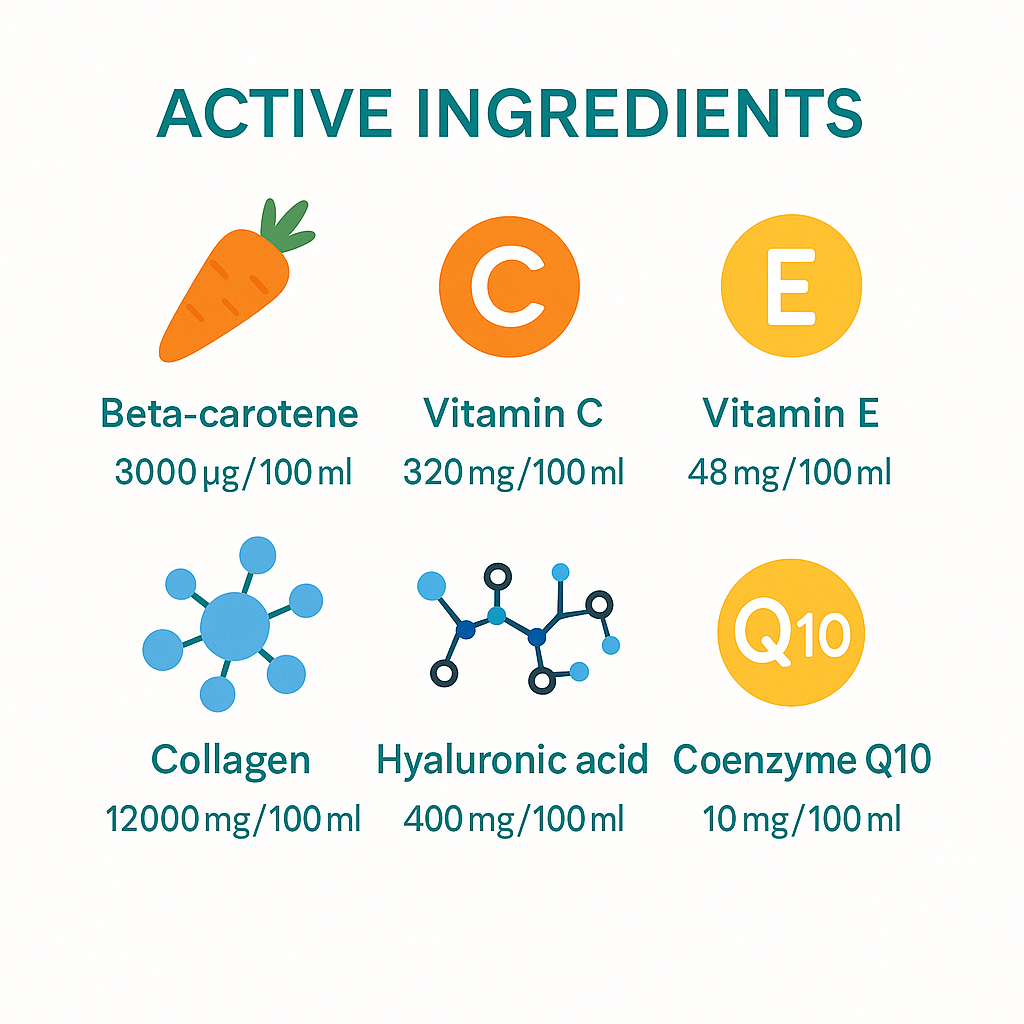 ACTIVE INGREDIENTS

C

E

Beta-carotene
3000 µg/100 ml

Vitamin C
320 mg/100 ml

Vitamin E
48 mg/100 ml

Q10

Collagen
12000 mg/100 ml

Hyaluronic acid
400 mg/100 ml

Coenzyme Q10
10 mg/100 ml